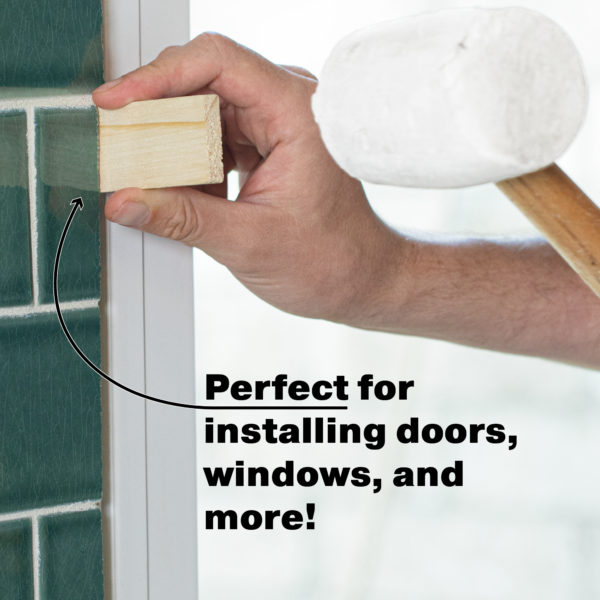 Perfect for installing doors, windows, and more!