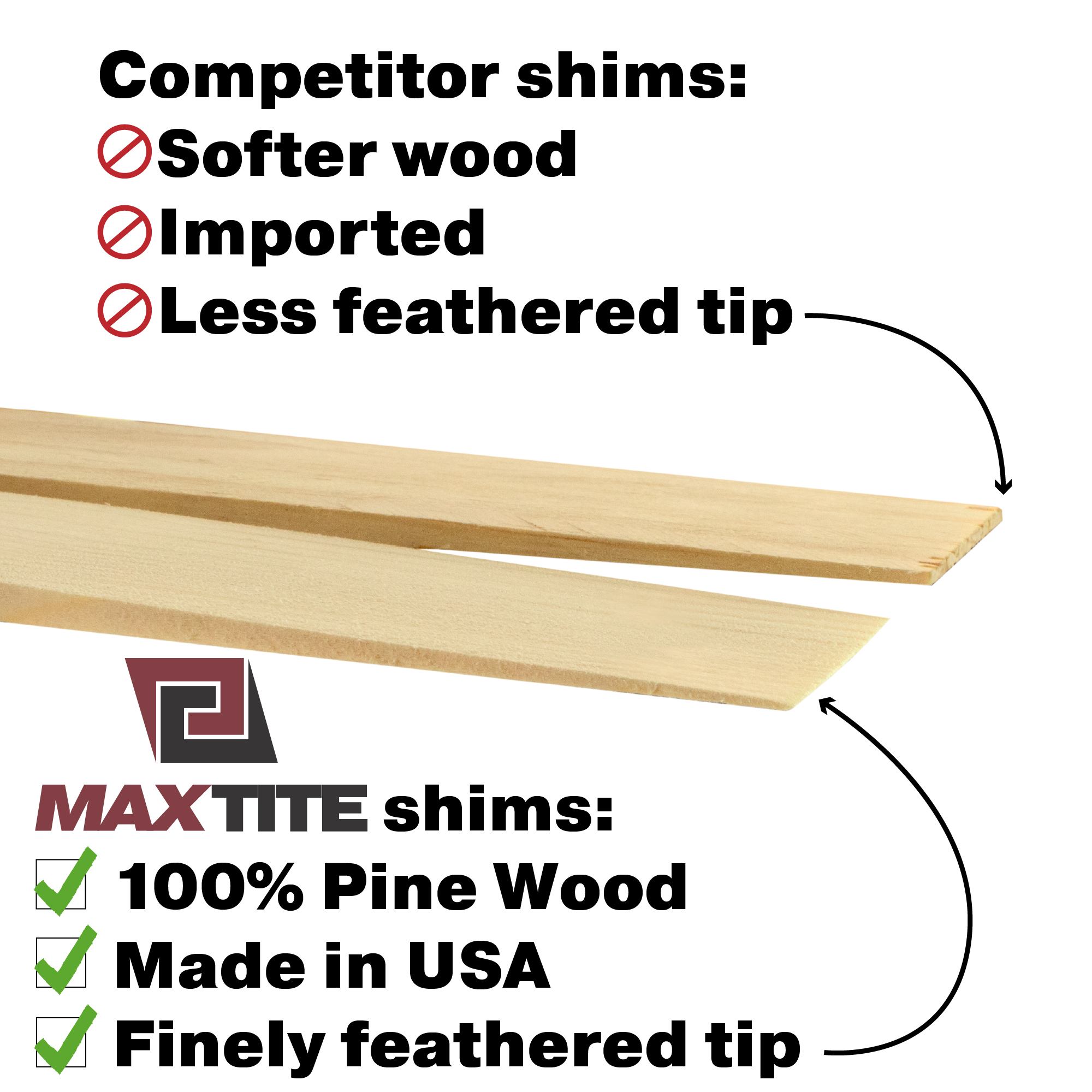 Competitor shims:
Softer wood
Imported
Less feathered tip

MAXTITE shims:
100% Pine Wood
Made in USA
Finely feathered tip