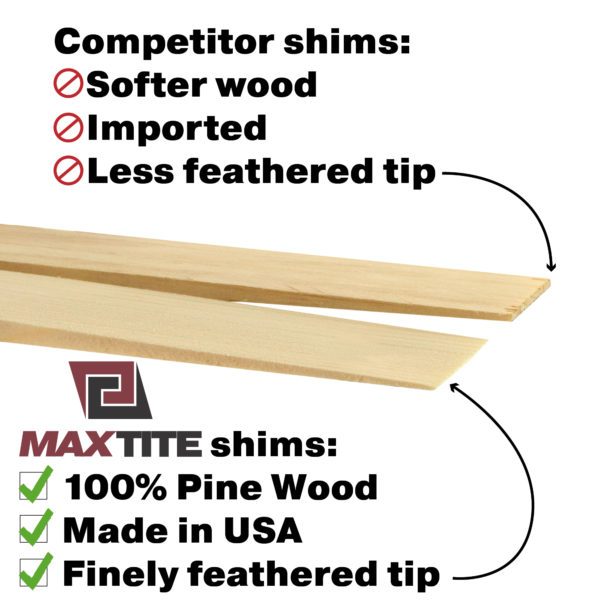 Competitor shims:
Softer wood
Imported
Less feathered tip

MAXTITE shims:
100% Pine Wood
Made in USA
Finely feathered tip