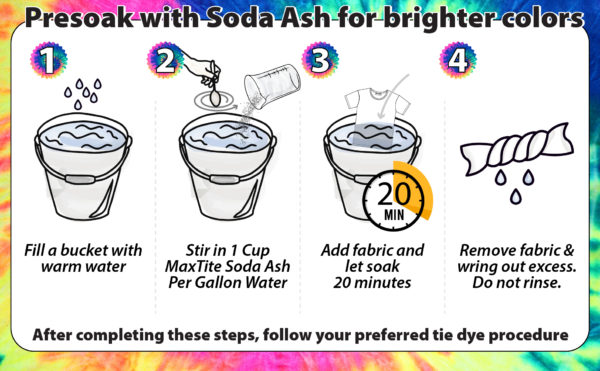 Presoak with Soda Ash for brighter colors

1

Fill a bucket with warm water

2

Stir in 1 Cup MaxTite Soda Ash Per Gallon Water

3

20 MIN

Add fabric and let soak 20 minutes

4

Remove fabric & wring out excess. Do not rinse.

After completing these steps, follow your preferred tie dye procedure